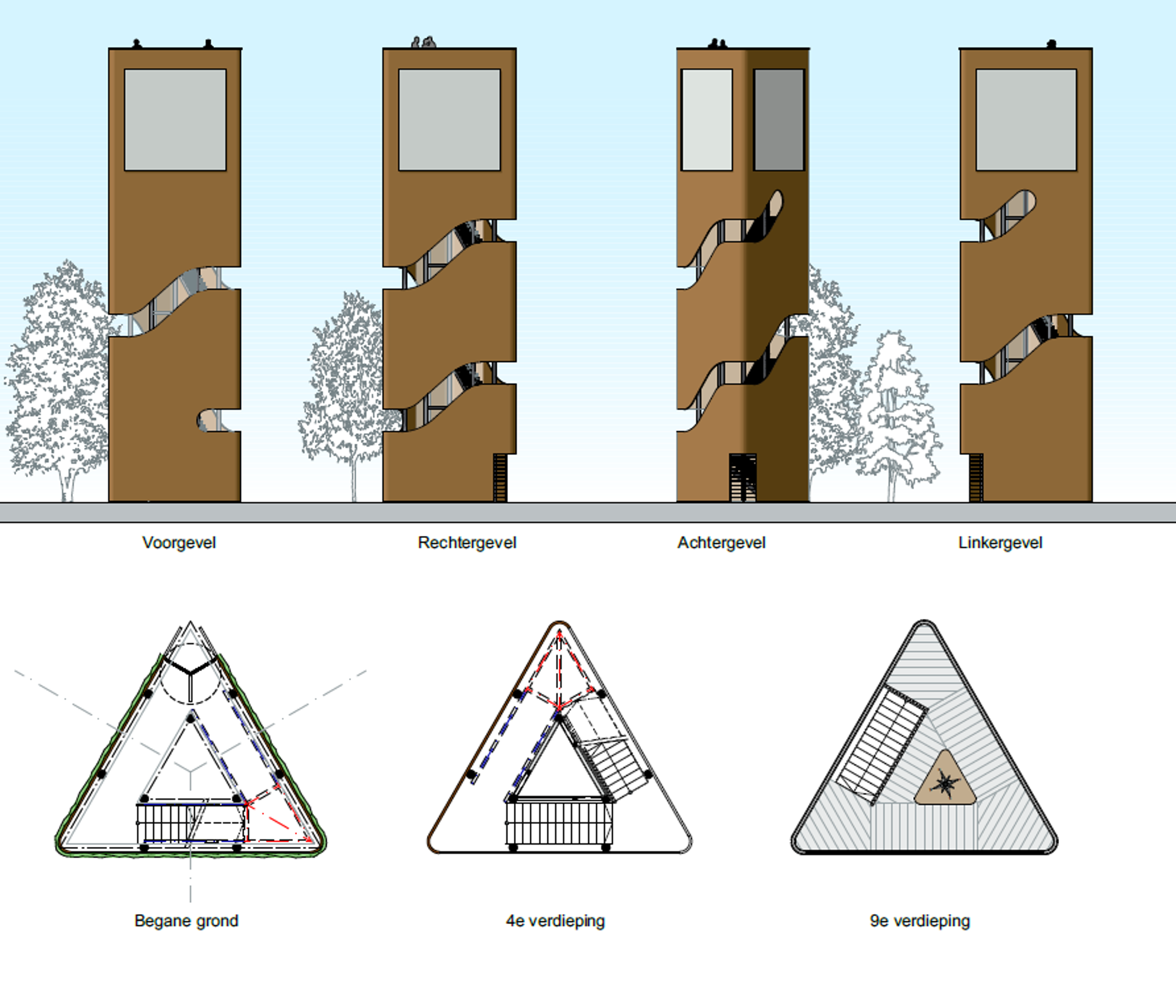 Voorgevel

Rechtergevel

Achtergevel

Linkergevel

Begane grond

4e verdieping

9e verdieping